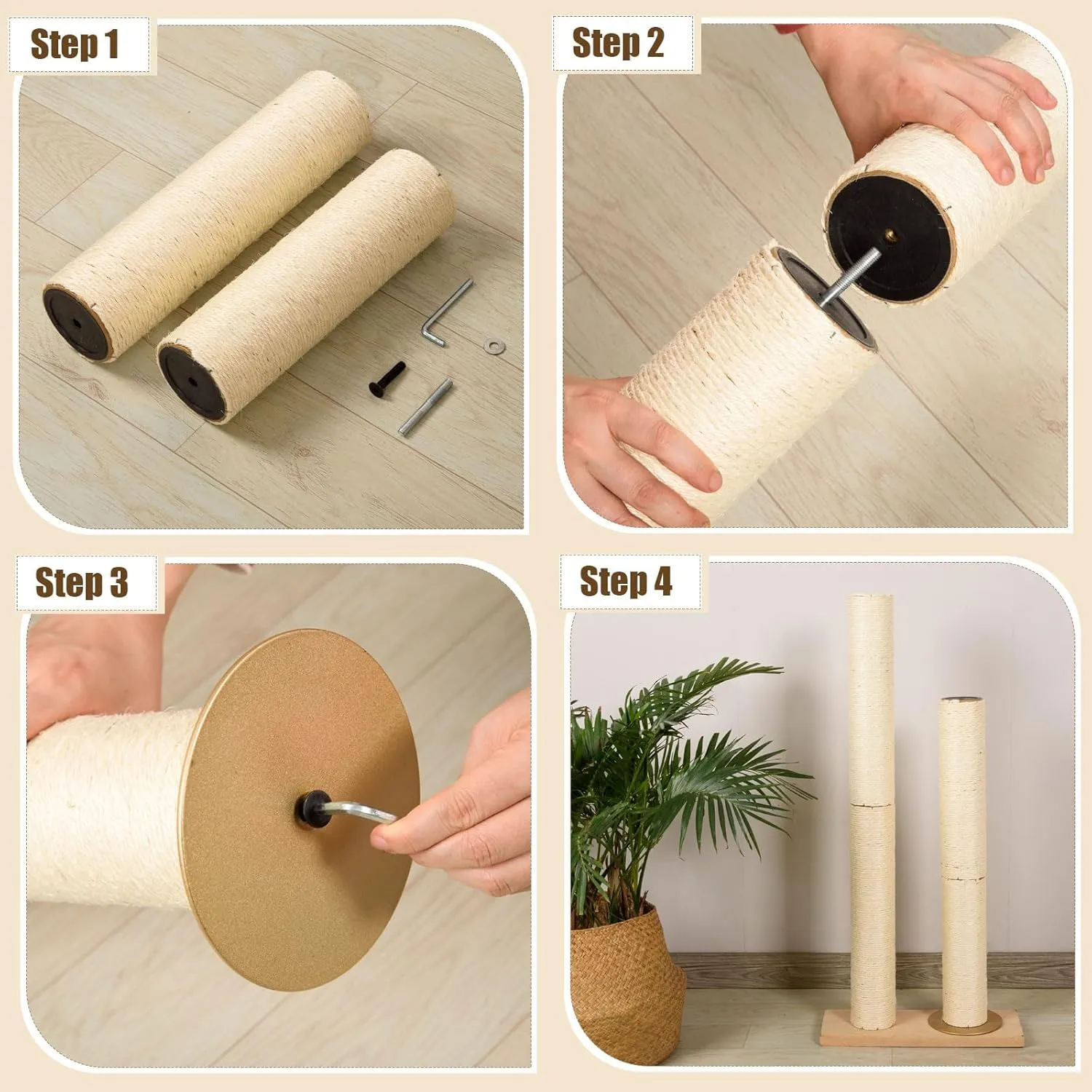 Step 1

Step 2

Step 3

Step 4