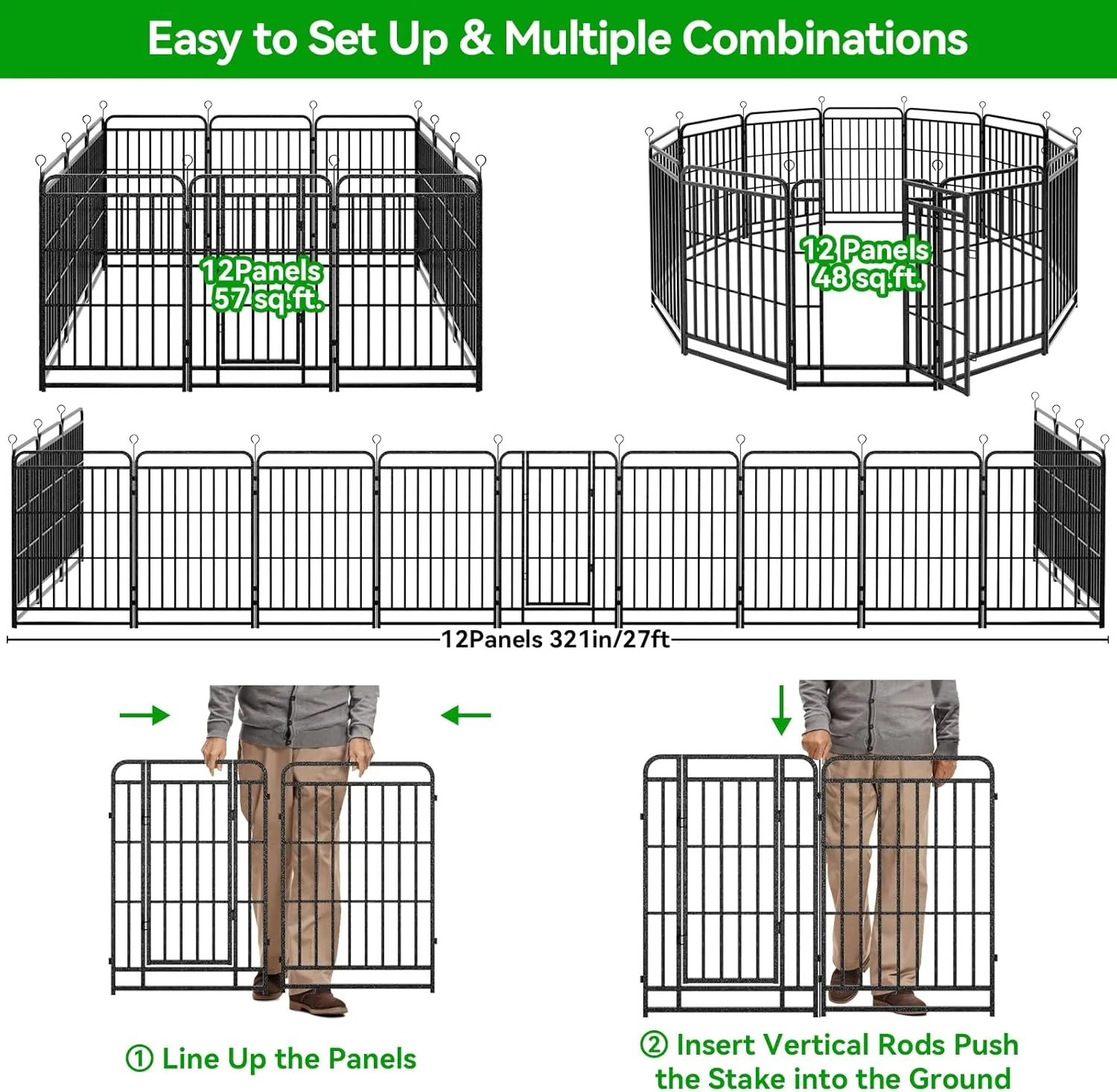 Easy to Set Up & Multiple Combinations

12Panels
57 sq.ft.

12 Panels
48 sq.ft.

12Panels 321in/27ft

① Line Up the Panels

② Insert Vertical Rods Push the Stake into the Ground