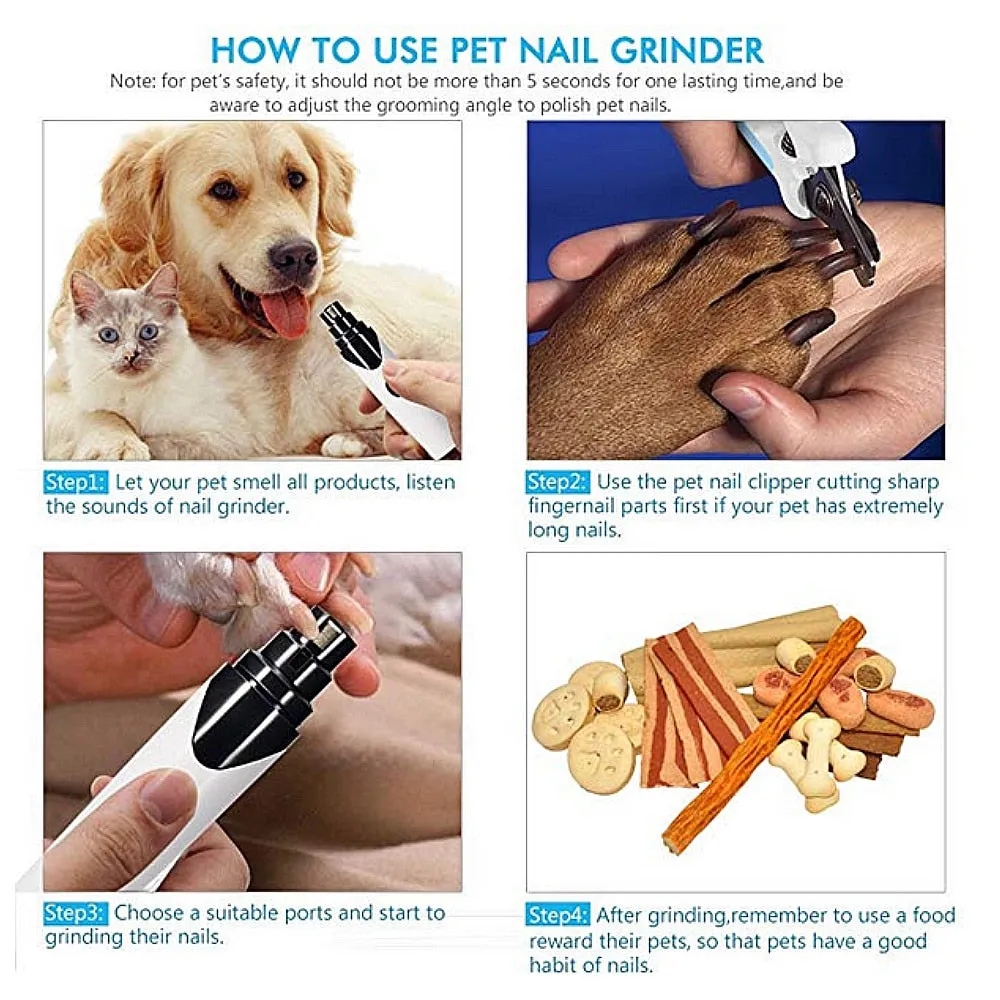 HOW TO USE PET NAIL GRINDER

Note: for pet's safety, it should not be more than 5 seconds for one lasting time,and be aware to adjust the grooming angle to polish pet nails.

Step1: Let your pet smell all products, listen the sounds of nail grinder.

Step2: Use the pet nail clipper cutting sharp fingernail parts first if your pet has extremely long nails.

Step3: Choose a suitable ports and start to grinding their nails.

Step4: After grinding,remember to use a food reward their pets, so that pets have a good habit of nails.