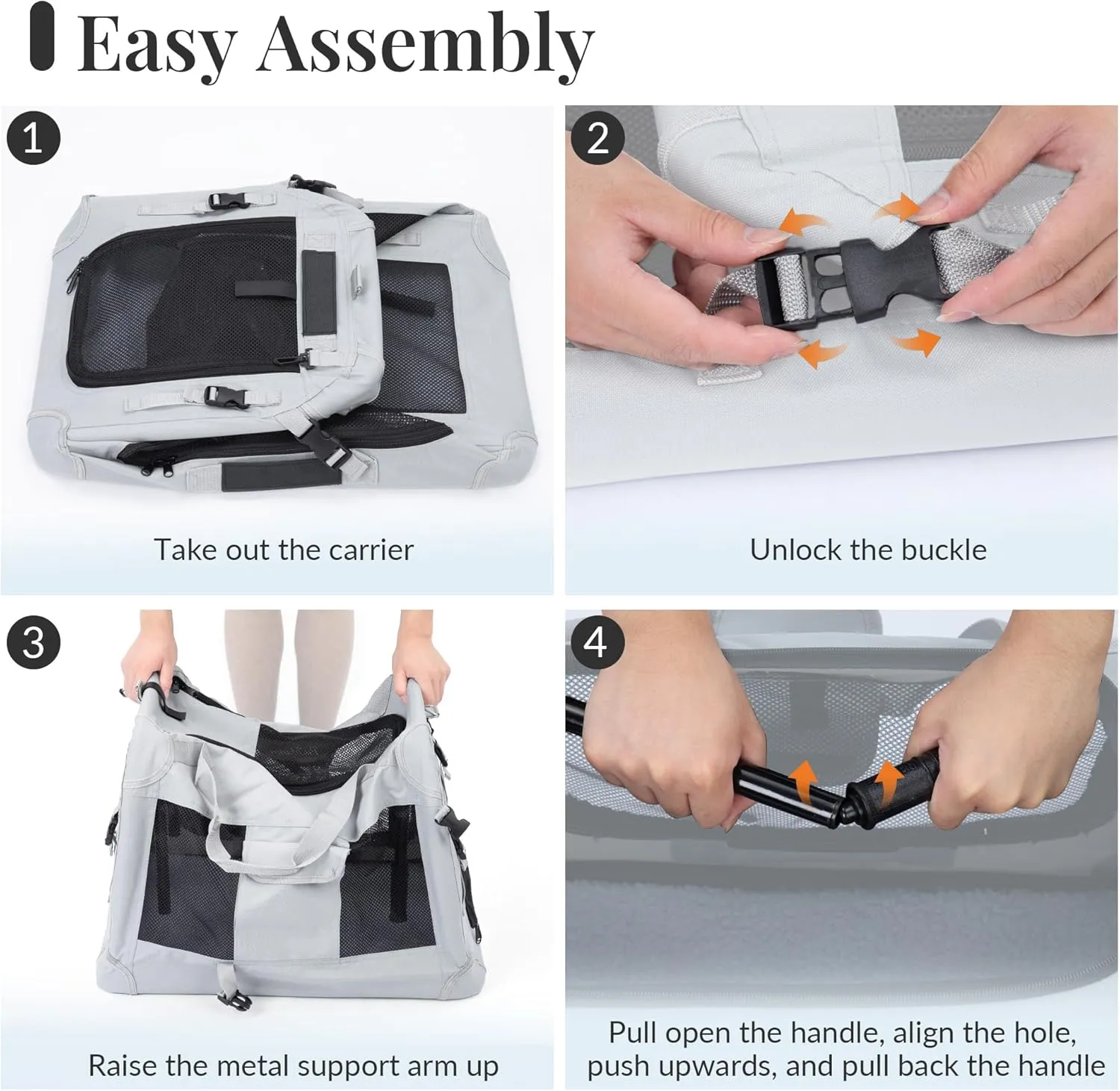 Easy Assembly

1

Take out the carrier

2

Unlock the buckle

3

Raise the metal support arm up

4

Pull open the handle, align the hole, push upwards, and pull back the handle