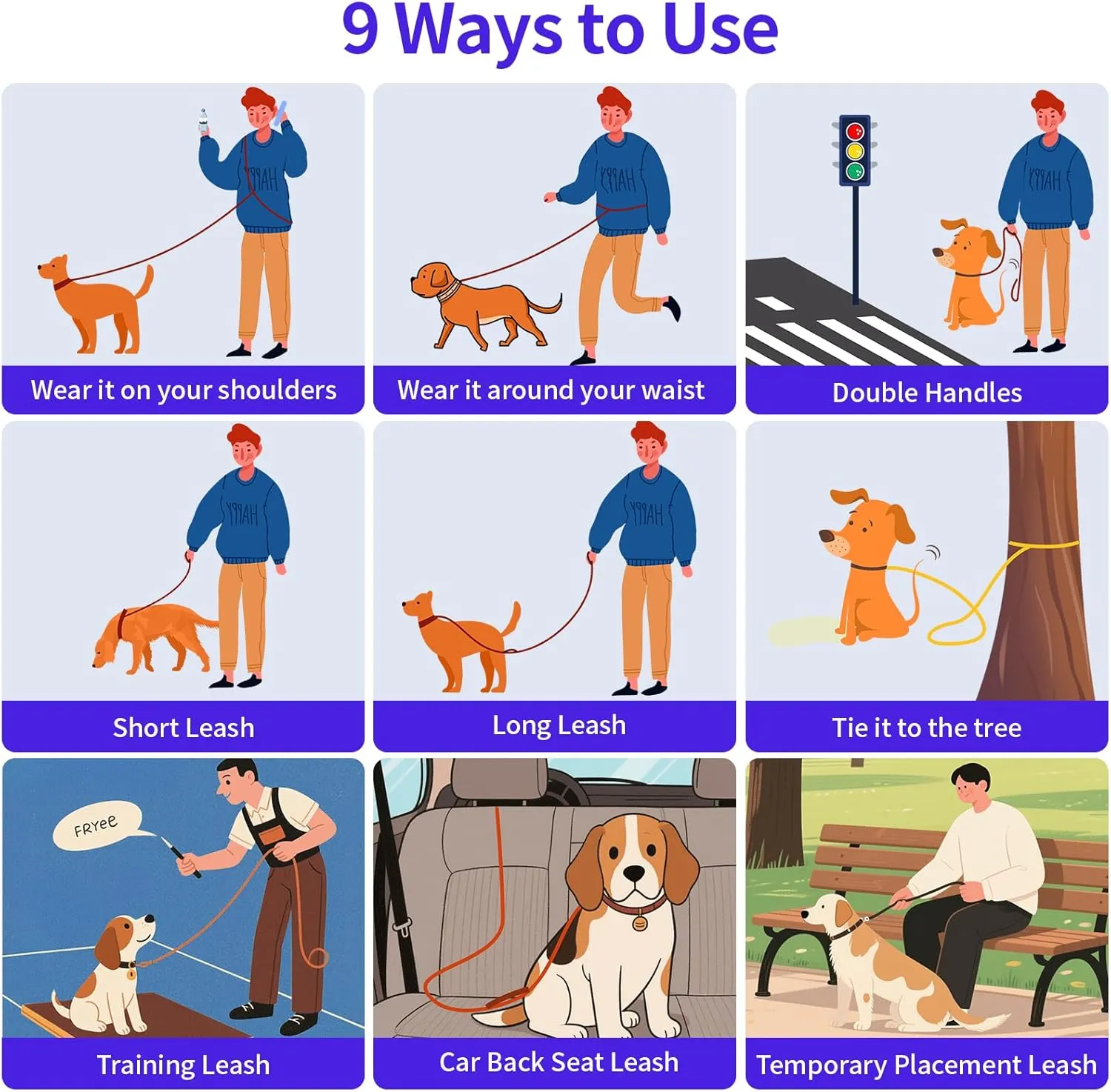 9 Ways to Use

HAPPY

Wear it on your shoulders

HAPPY

Wear it around your waist

HAPPY

Double Handles

HAPPY

Short Leash

HAPPY

Long Leash

Tie it to the tree

FRYee

Training Leash

Car Back Seat Leash

Temporary Placement Leash